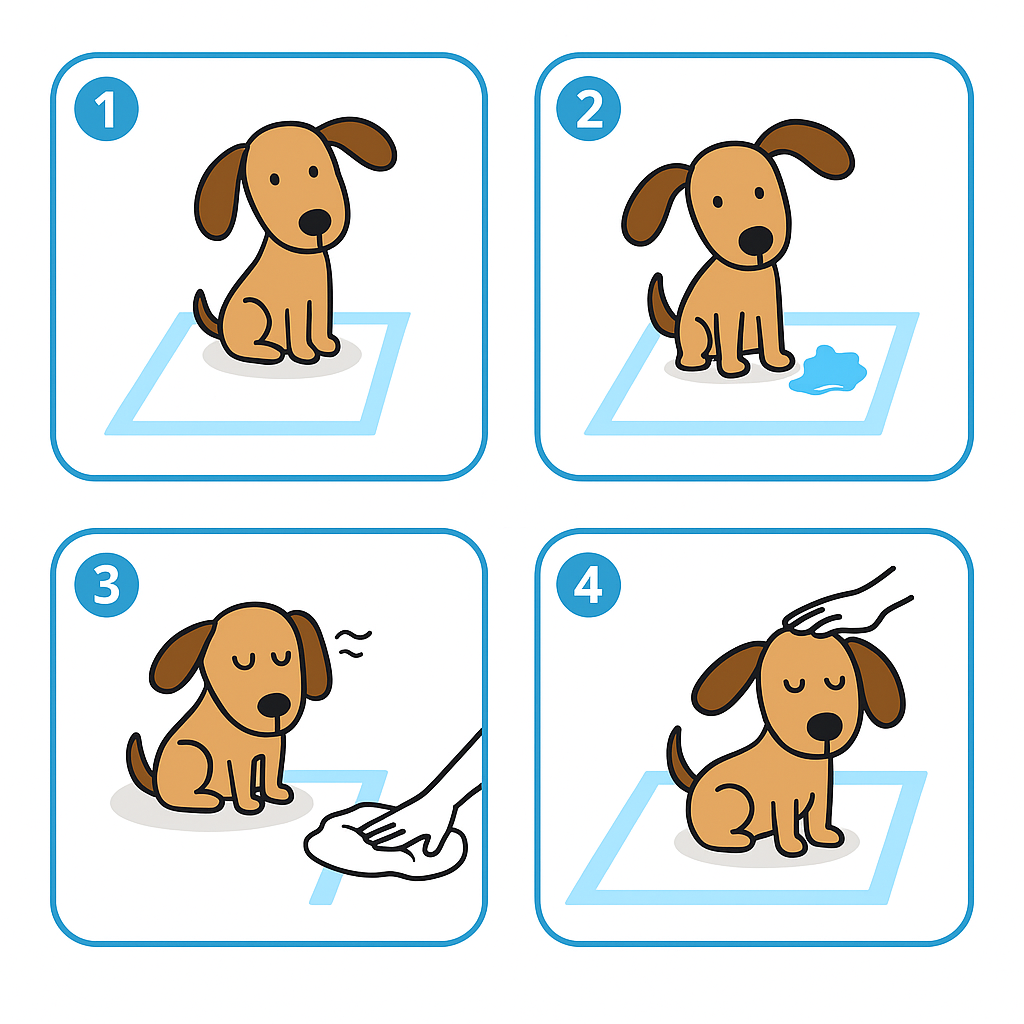 1

2

3

4