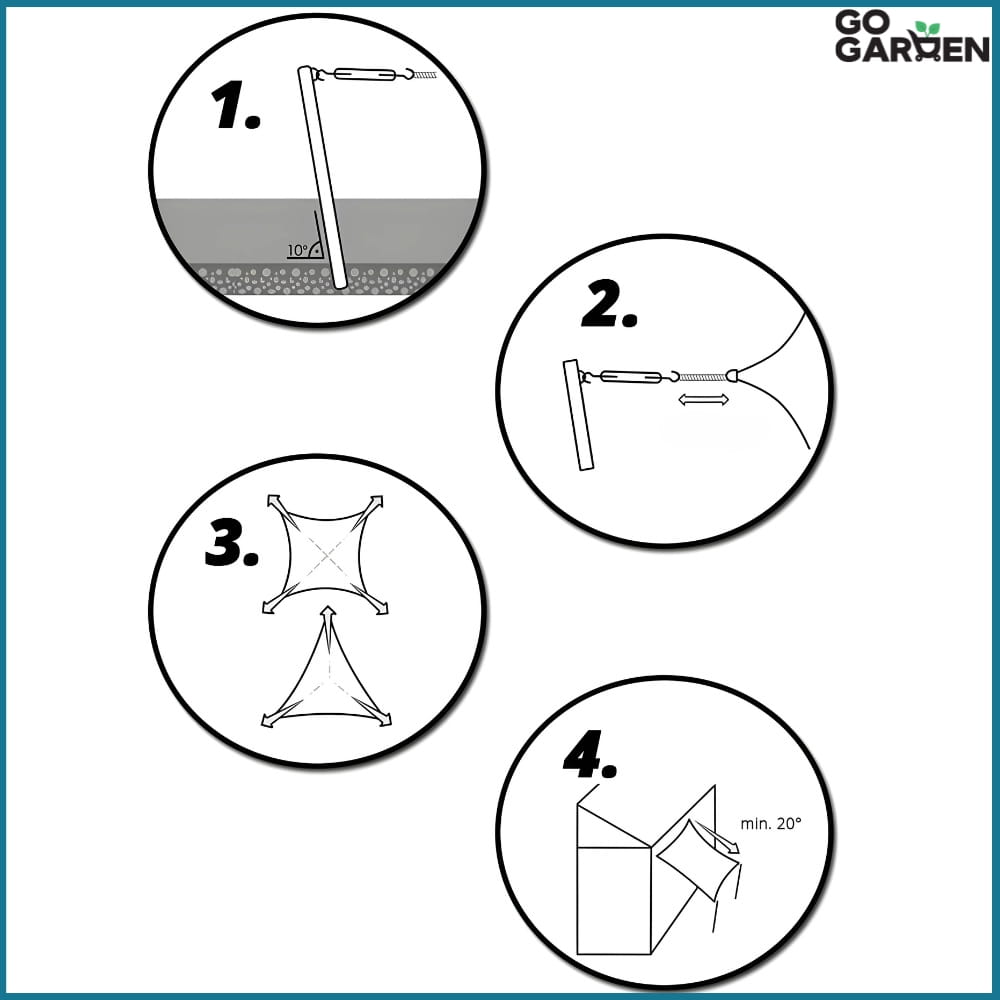 GO GARDEN

1.

10°

2.

3.

4.

min. 20°